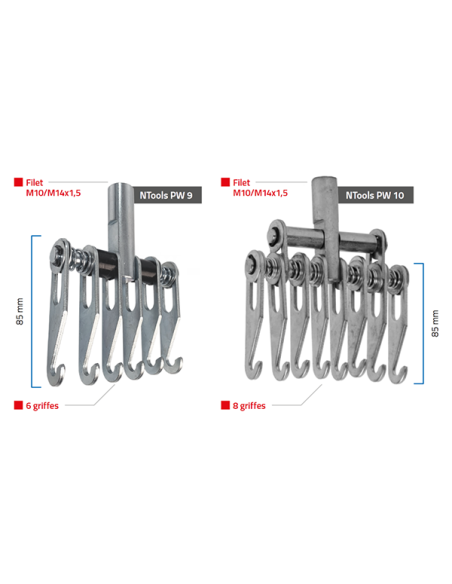 Filet
M10/M14x1,5

NTools PW 9

85 mm

6 griffes

Filet
M10/M14x1,5

NTools PW 10

85 mm

8 griffes