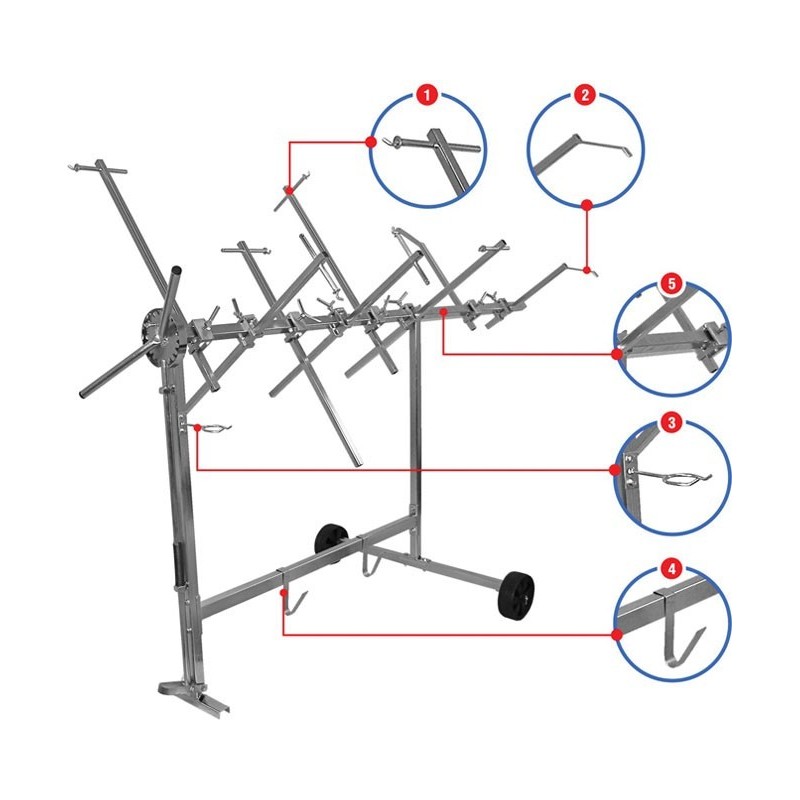 1
2
5
3
4