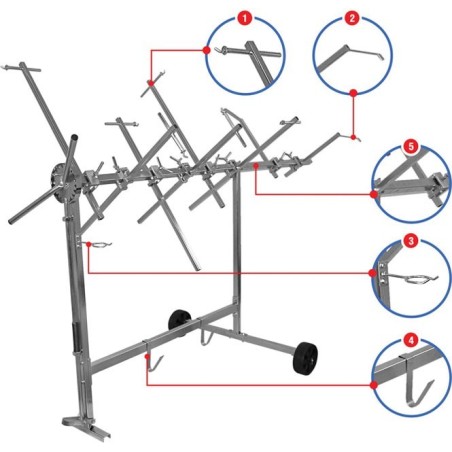 1
2
5
3
4